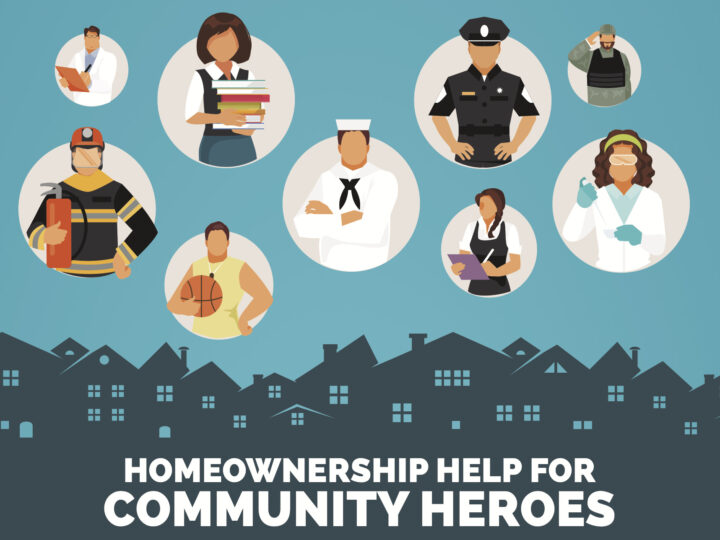 HOMEOWNERSHIP HELP FOR
COMMUNITY HEROES