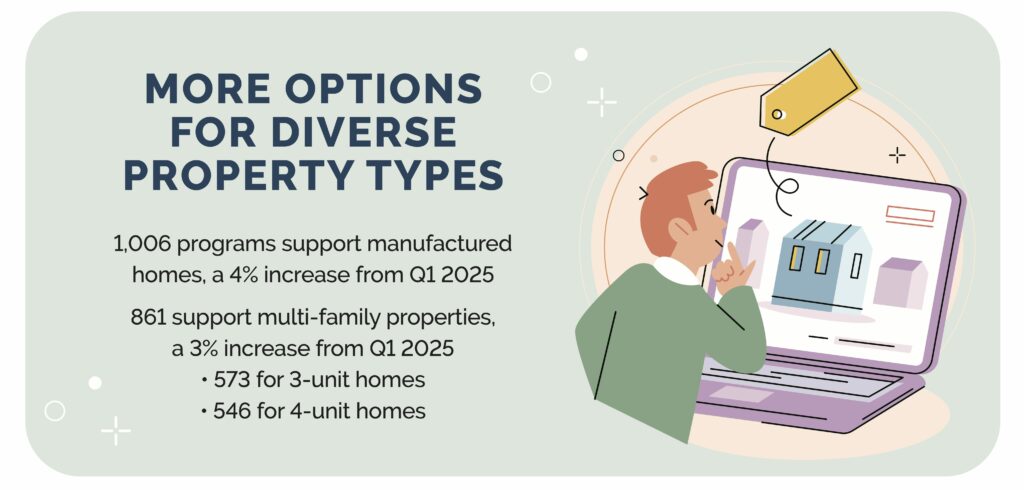 MORE OPTIONS FOR DIVERSE PROPERTY TYPES

1,006 programs support manufactured homes, a 4% increase from Q1 2025

861 support multi-family properties, a 3% increase from Q1 2025
• 573 for 3-unit homes
• 546 for 4-unit homes