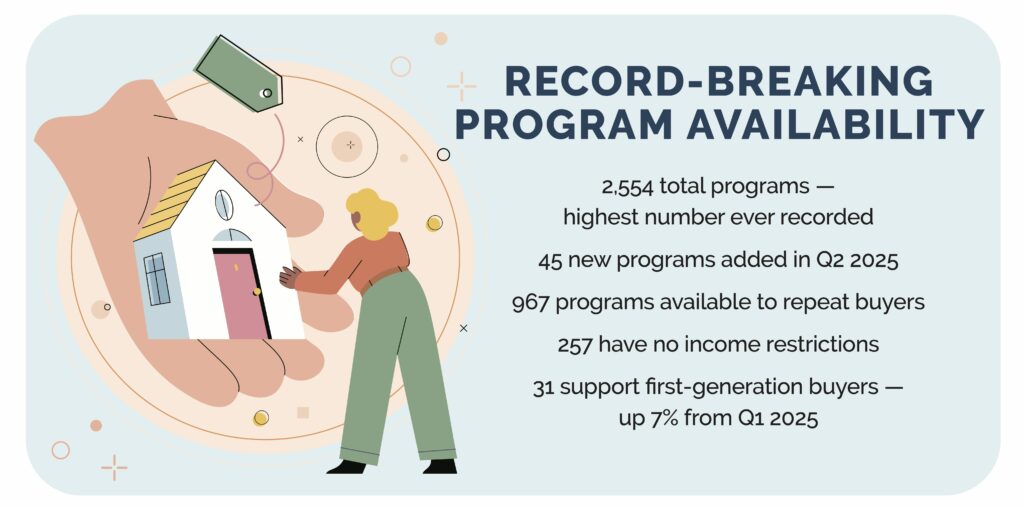 RECORD-BREAKING PROGRAM AVAILABILITY

2,554 total programs — highest number ever recorded

45 new programs added in Q2 2025

967 programs available to repeat buyers

257 have no income restrictions

31 support first-generation buyers — up 7% from Q1 2025